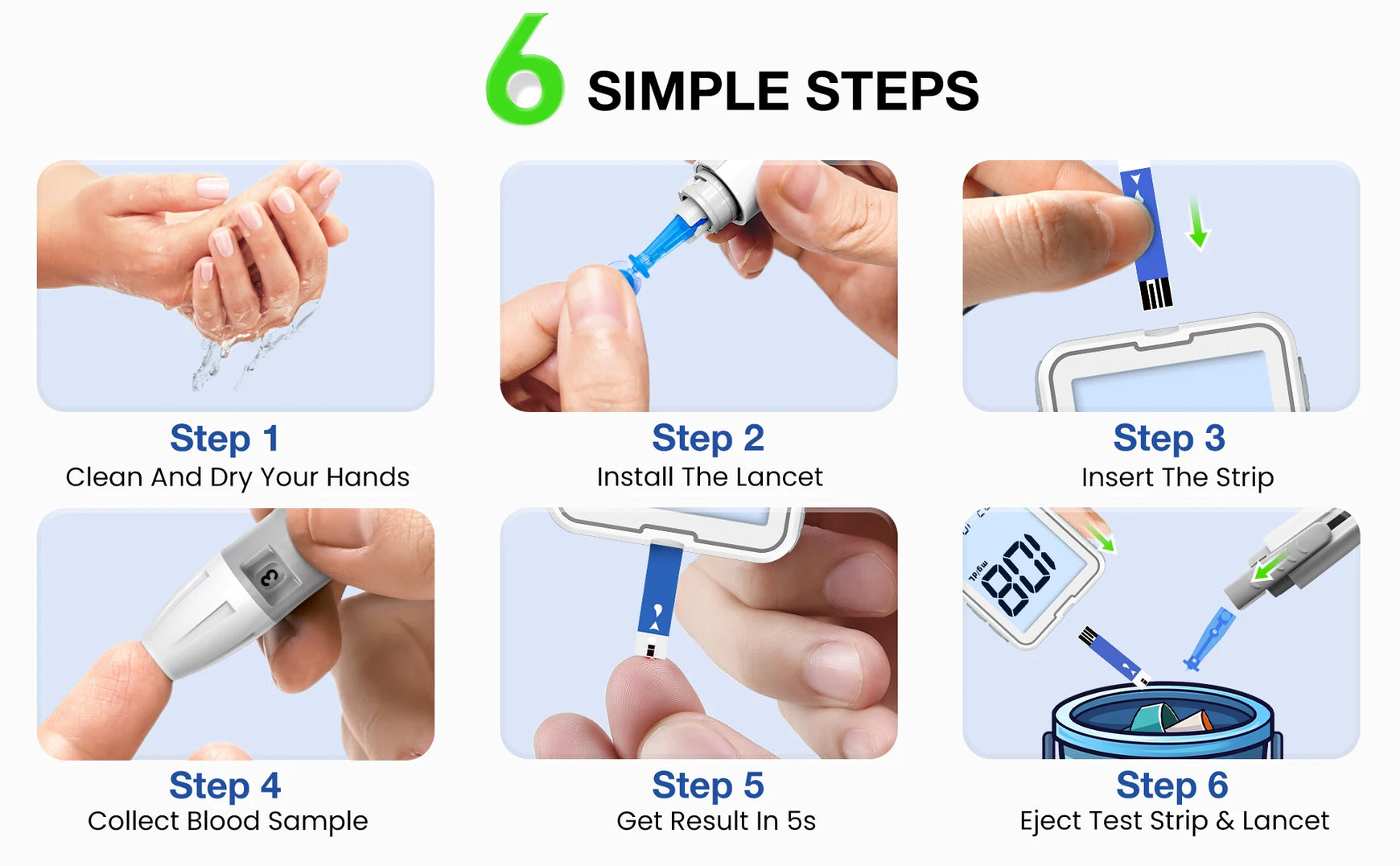 6 SIMPLE STEPS

Step 1
Clean And Dry Your Hands

Step 2
Install The Lancet

Step 3
Insert The Strip

3

Step 4
Collect Blood Sample

Step 5
Get Result In 5s

108
mg/dL

Step 6
Eject Test Strip & Lancet