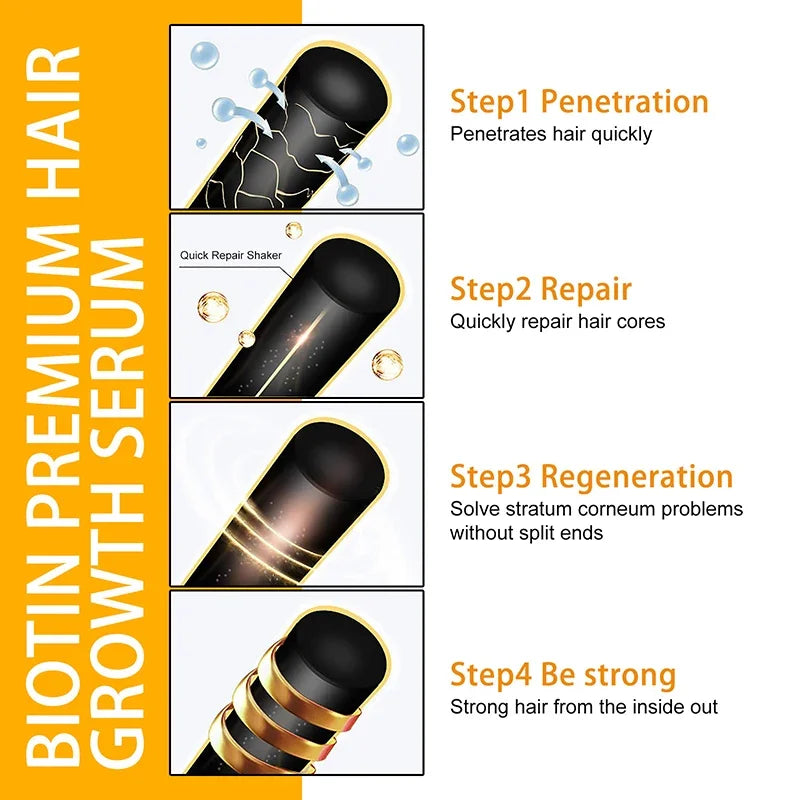 BIOTIN PREMIUM HAIR GROWTH SERUM

Step1 Penetration
Penetrates hair quickly

Quick Repair Shaker

Step2 Repair
Quickly repair hair cores

Step3 Regeneration
Solve stratum corneum problems without split ends

Step4 Be strong
Strong hair from the inside out