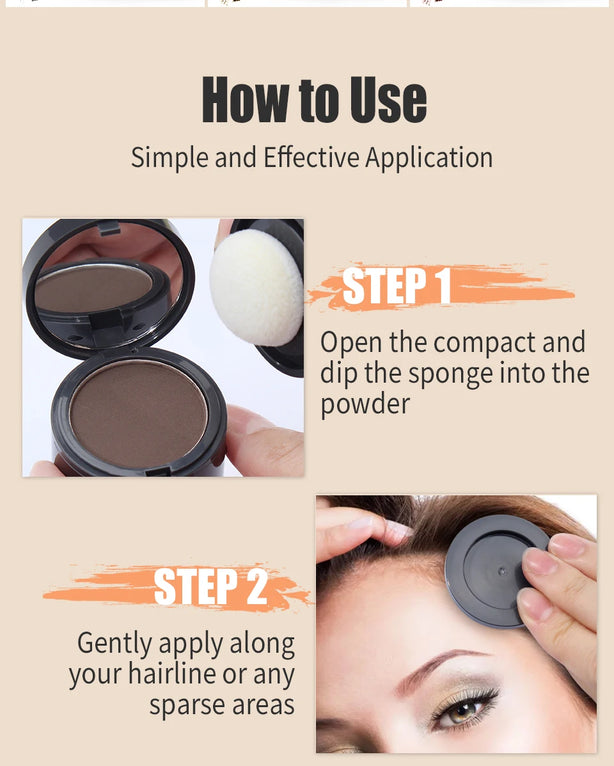 How to Use

Simple and Effective Application

STEP 1

Open the compact and dip the sponge into the powder

STEP 2

Gently apply along your hairline or any sparse areas