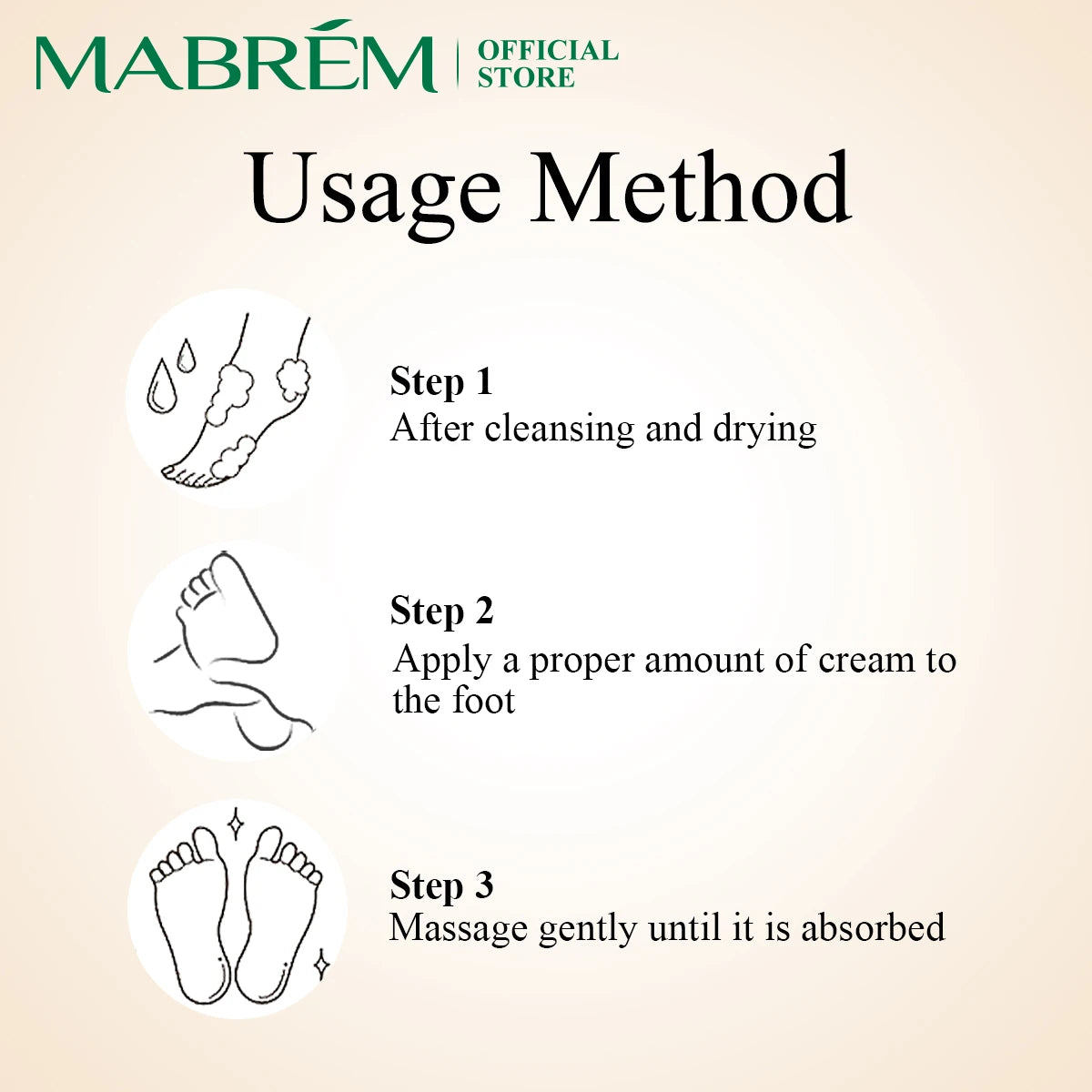 MABRÉM | OFFICIAL STORE

Usage Method

Step 1
After cleansing and drying

Step 2
Apply a proper amount of cream to the foot

Step 3
Massage gently until it is absorbed