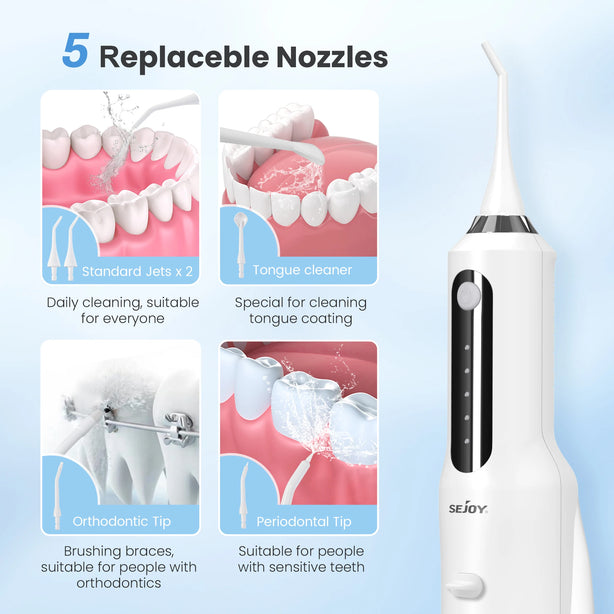 5 Replaceble Nozzles

Standard Jets x 2

Daily cleaning, suitable for everyone

Tongue cleaner

Special for cleaning tongue coating

Orthodontic Tip

Brushing braces, suitable for people with orthodontics

Periodontal Tip

Suitable for people with sensitive teeth

SEJOY