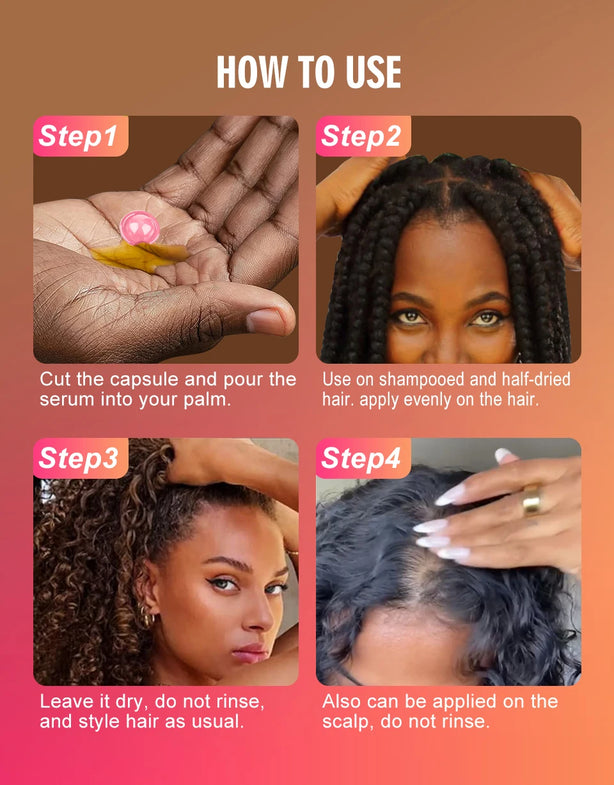 HOW TO USE

Step1

Cut the capsule and pour the serum into your palm.

Step2

Use on shampooed and half-dried hair. apply evenly on the hair.

Step3

Leave it dry, do not rinse, and style hair as usual.

Step4

Also can be applied on the scalp, do not rinse.