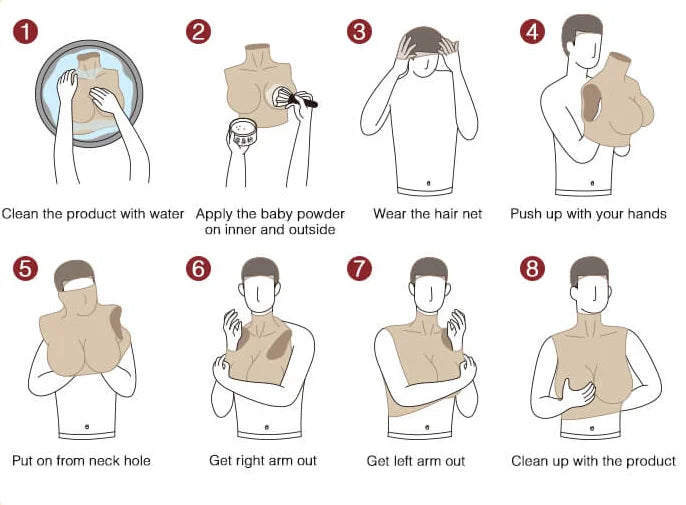 1
Clean the product with water

2
Apply the baby powder on inner and outside

3
Wear the hair net

4
Push up with your hands

5
Put on from neck hole

6
Get right arm out

7
Get left arm out

8
Clean up with the product